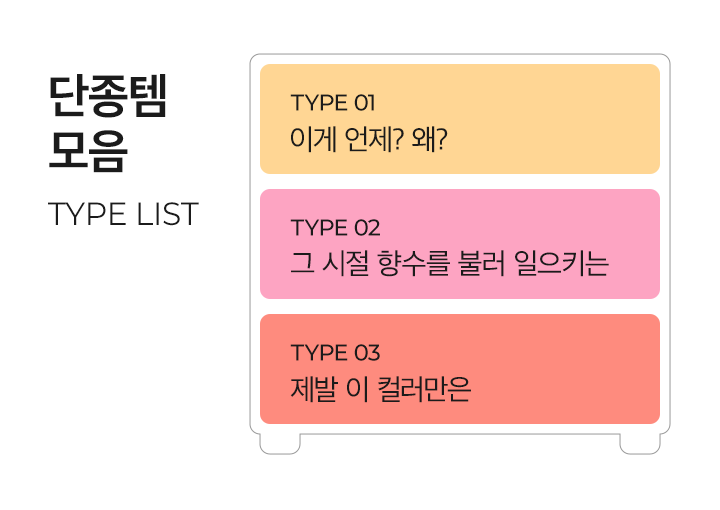 단종템
모음

TYPE LIST

TYPE 01
이게 언제? 왜?

TYPE 02
그 시절 향수를 불러 일으키는

TYPE 03
제발 이 컬러만은